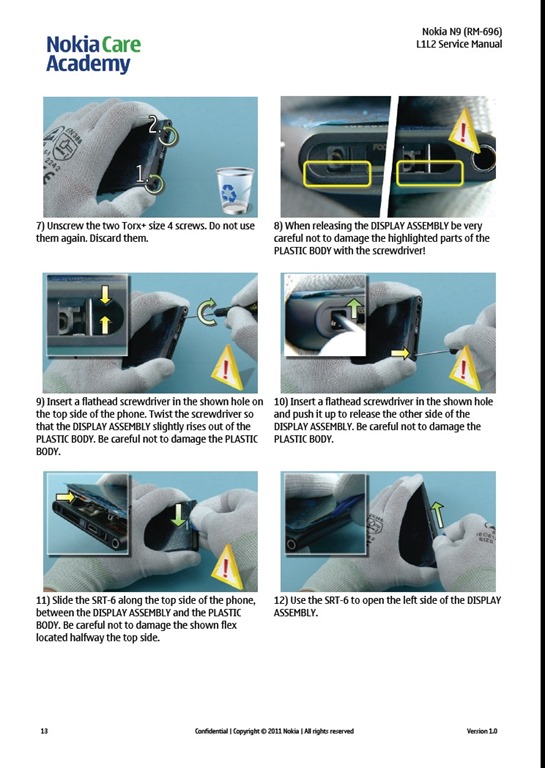 Nokia Care Academy

Nokia N9 (RM-696)
L1L2 Service Manual

2.

1.

7) Unscrew the two Torx+ size 4 screws. Do not use them again. Discard them.

8) When releasing the DISPLAY ASSEMBLY be very careful not to damage the highlighted parts of the PLASTIC BODY with the screwdriver!

9) Insert a flathead screwdriver in the shown hole on the top side of the phone. Twist the screwdriver so that the DISPLAY ASSEMBLY slightly rises out of the PLASTIC BODY. Be careful not to damage the PLASTIC BODY.

10) Insert a flathead screwdriver in the shown hole and push it up to release the other side of the DISPLAY ASSEMBLY. Be careful not to damage the PLASTIC BODY.

11) Slide the SRT-6 along the top side of the phone, between the DISPLAY ASSEMBLY and the PLASTIC BODY. Be careful not to damage the shown flex located halfway the top side.

12) Use the SRT-6 to open the left side of the DISPLAY ASSEMBLY.

13

Confidential | Copyright © 2011 Nokia | All rights reserved

Version 1.0